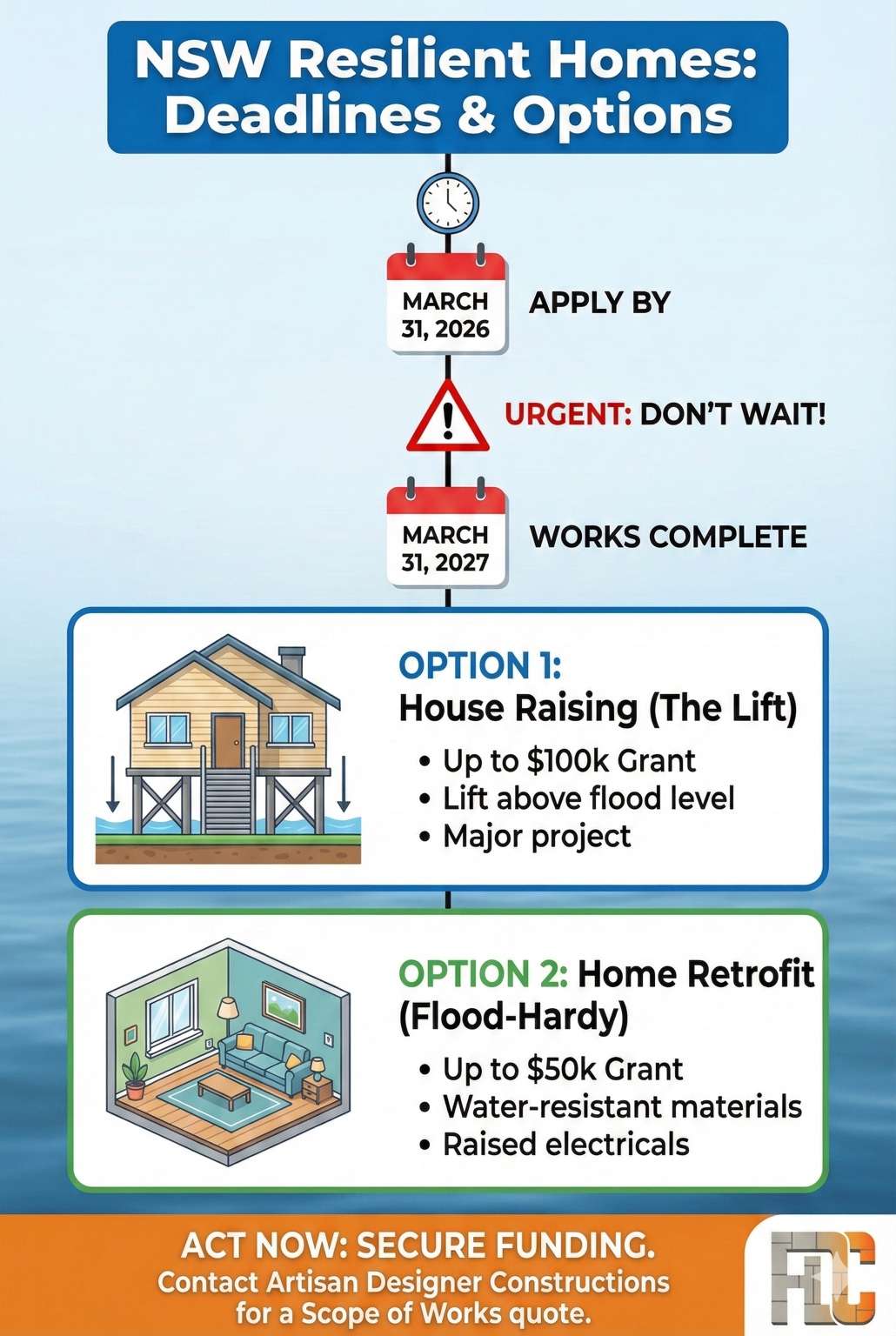 NSW Resilient Homes: Deadlines & Options

MARCH 31, 2026

APPLY BY

URGENT: DON'T WAIT!

MARCH 31, 2027

WORKS COMPLETE

OPTION 1:
House Raising (The Lift)

• Up to $100k Grant
• Lift above flood level
• Major project

OPTION 2: Home Retrofit (Flood-Hardy)

• Up to $50k Grant
• Water-resistant materials
• Raised electricals

ACT NOW: SECURE FUNDING.
Contact Artisan Designer Constructions for a Scope of Works quote.

ADC